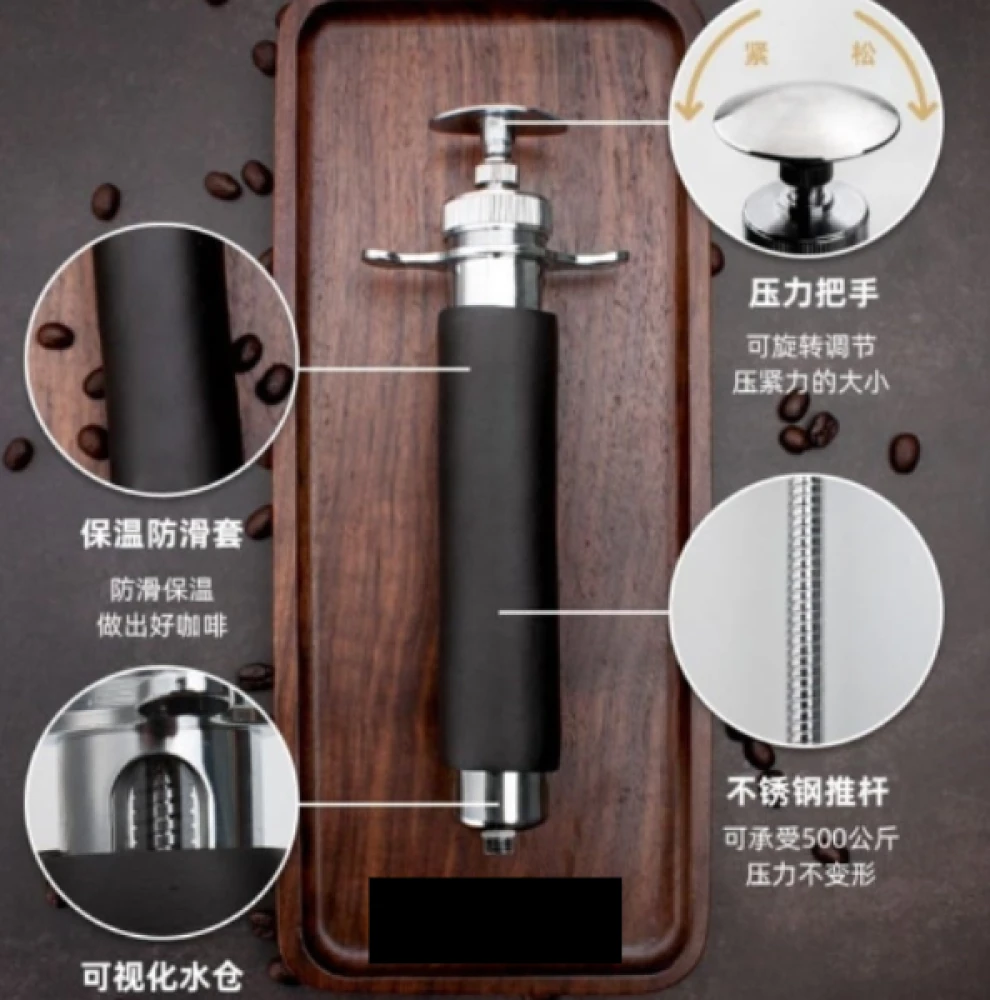 紧
松

压力把手

可旋转调节
压紧力的大小

保温防滑套

防滑保温
做出好咖啡

不锈钢推杆

可承受500公斤
压力不变形

可视化水仓